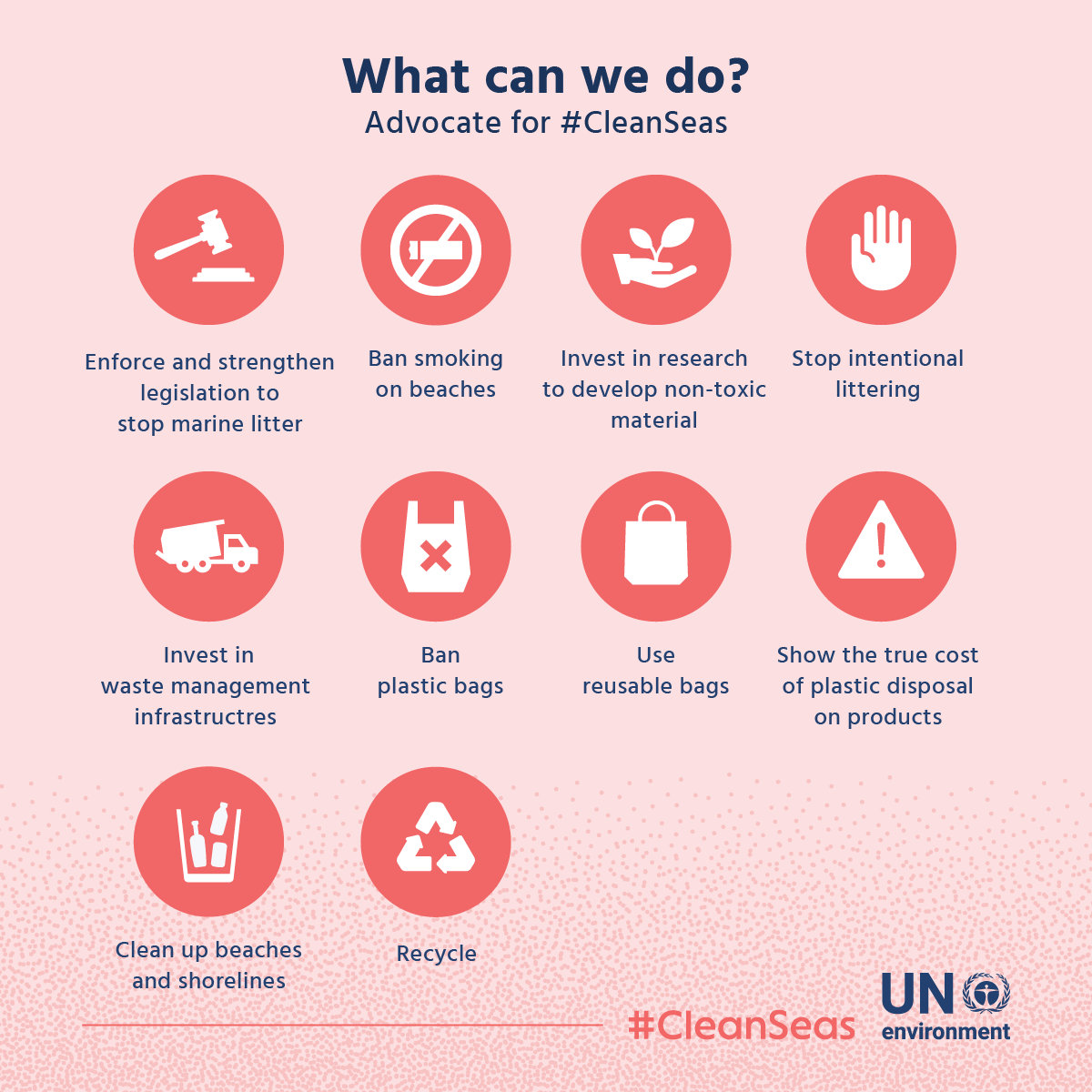 What can we do?
Advocate for #CleanSeas

Enforce and strengthen legislation to stop marine litter

Ban smoking on beaches

Invest in research to develop non-toxic material

Stop intentional littering

Invest in waste management infrastructres

Ban plastic bags

Use reusable bags

Show the true cost of plastic disposal on products

Clean up beaches and shorelines

Recycle

#CleanSeas

UN environment