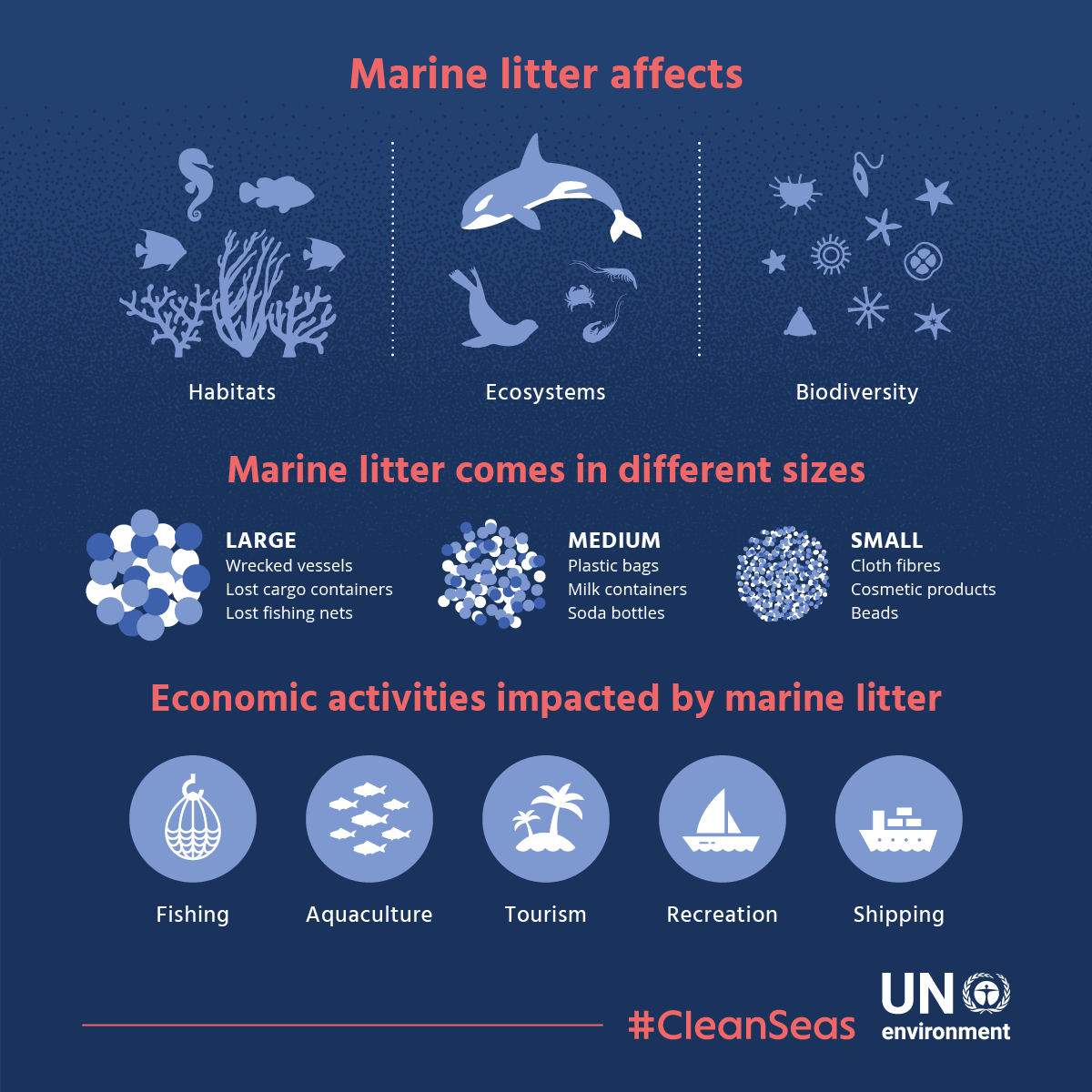 Marine litter affects

Habitats

Ecosystems

Biodiversity

Marine litter comes in different sizes

LARGE
Wrecked vessels
Lost cargo containers
Lost fishing nets

MEDIUM
Plastic bags
Milk containers
Soda bottles

SMALL
Cloth fibres
Cosmetic products
Beads

Economic activities impacted by marine litter

Fishing

Aquaculture

Tourism

Recreation

Shipping

#CleanSeas

UN environment